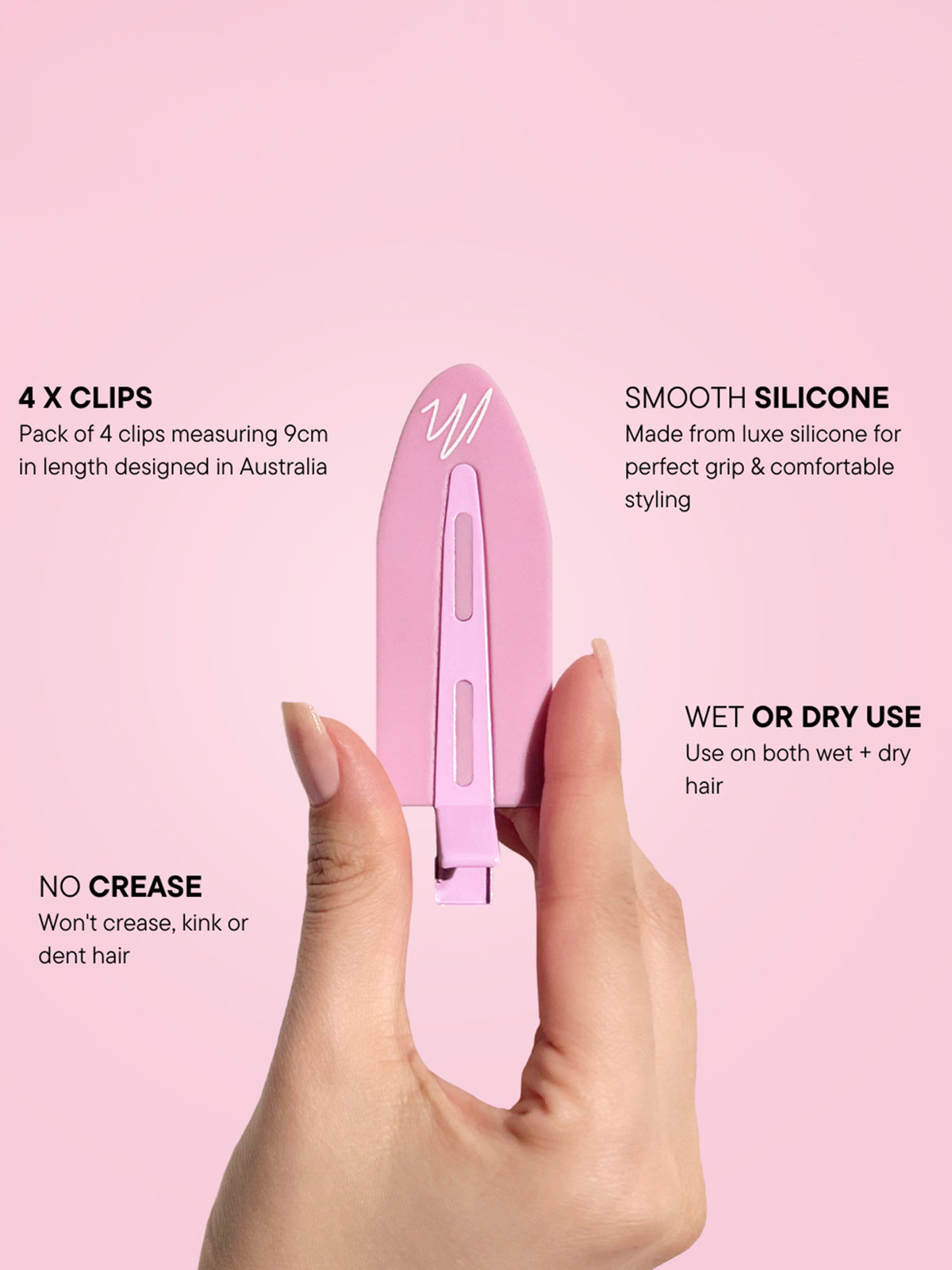 4 X CLIPS
Pack of 4 clips measuring 9cm in length designed in Australia

SMOOTH SILICONE
Made from luxe silicone for perfect grip & comfortable styling

WET OR DRY USE
Use on both wet + dry hair

NO CREASE
Won't crease, kink or dent hair