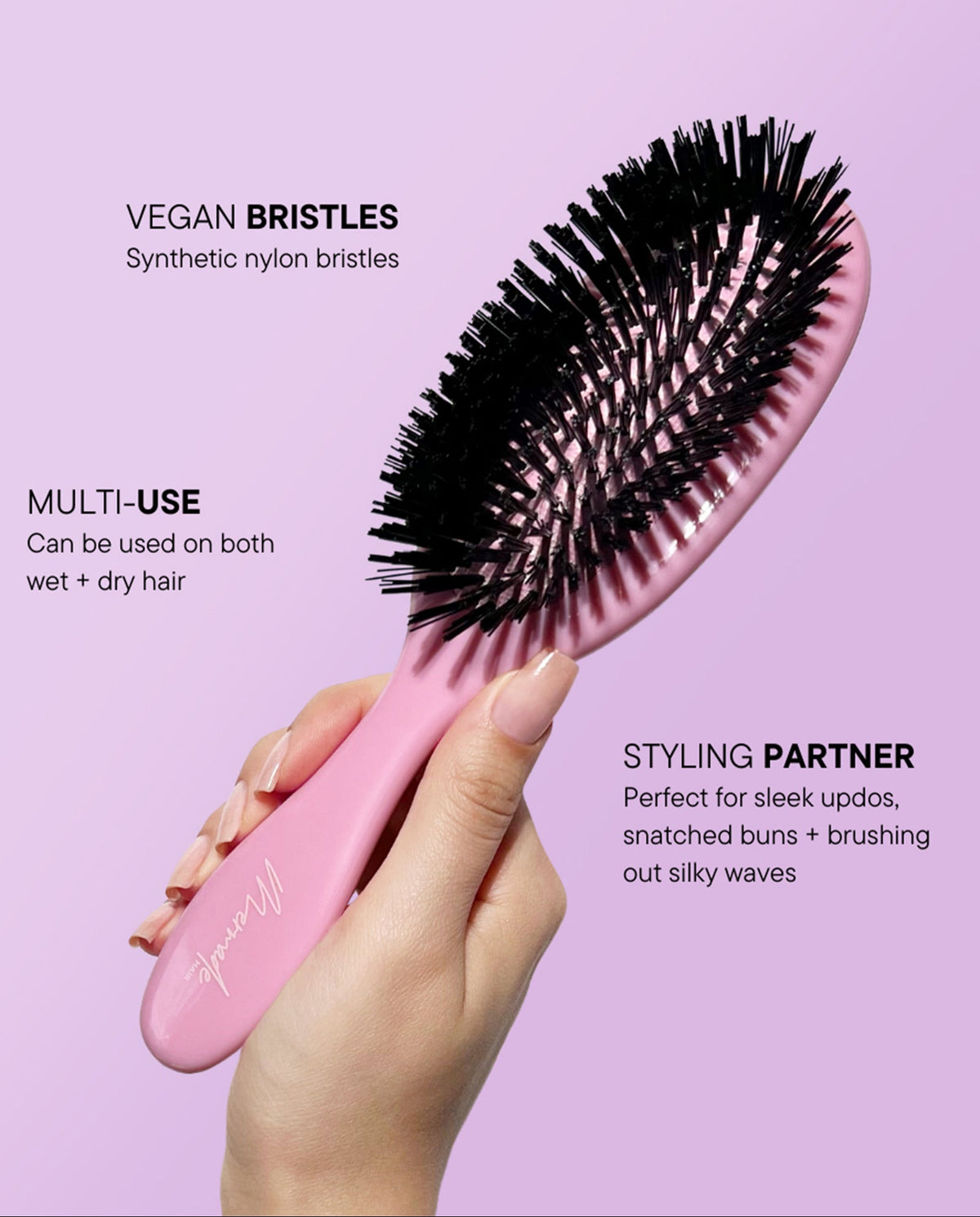 VEGAN BRISTLES
Synthetic nylon bristles

MULTI-USE
Can be used on both wet + dry hair

STYLING PARTNER
Perfect for sleek updos, snatched buns + brushing out silky waves

Mermade HAIR